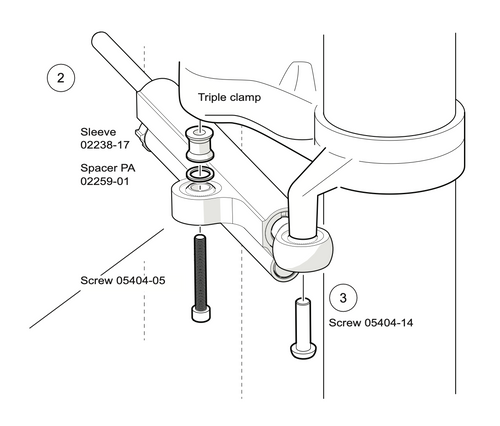 2

Triple clamp

Sleeve
02238-17

Spacer PA
02259-01

Screw 05404-05

3

Screw 05404-14