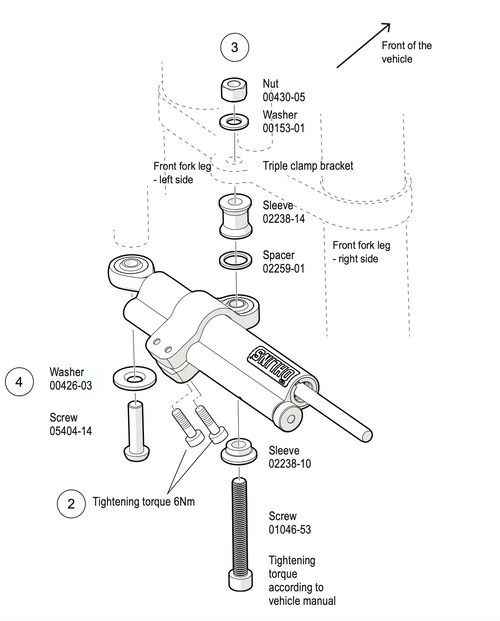 3

Front of the vehicle

Nut
00430-05

Washer
00153-01

Front fork leg
- left side

Triple clamp bracket

Sleeve
02238-14

Spacer
02259-01

Front fork leg
- right side

ÖHLINS

4

Washer
00426-03

Screw
05404-14

Sleeve
02238-10

2

Tightening torque 6Nm

Screw
01046-53

Tightening torque according to vehicle manual